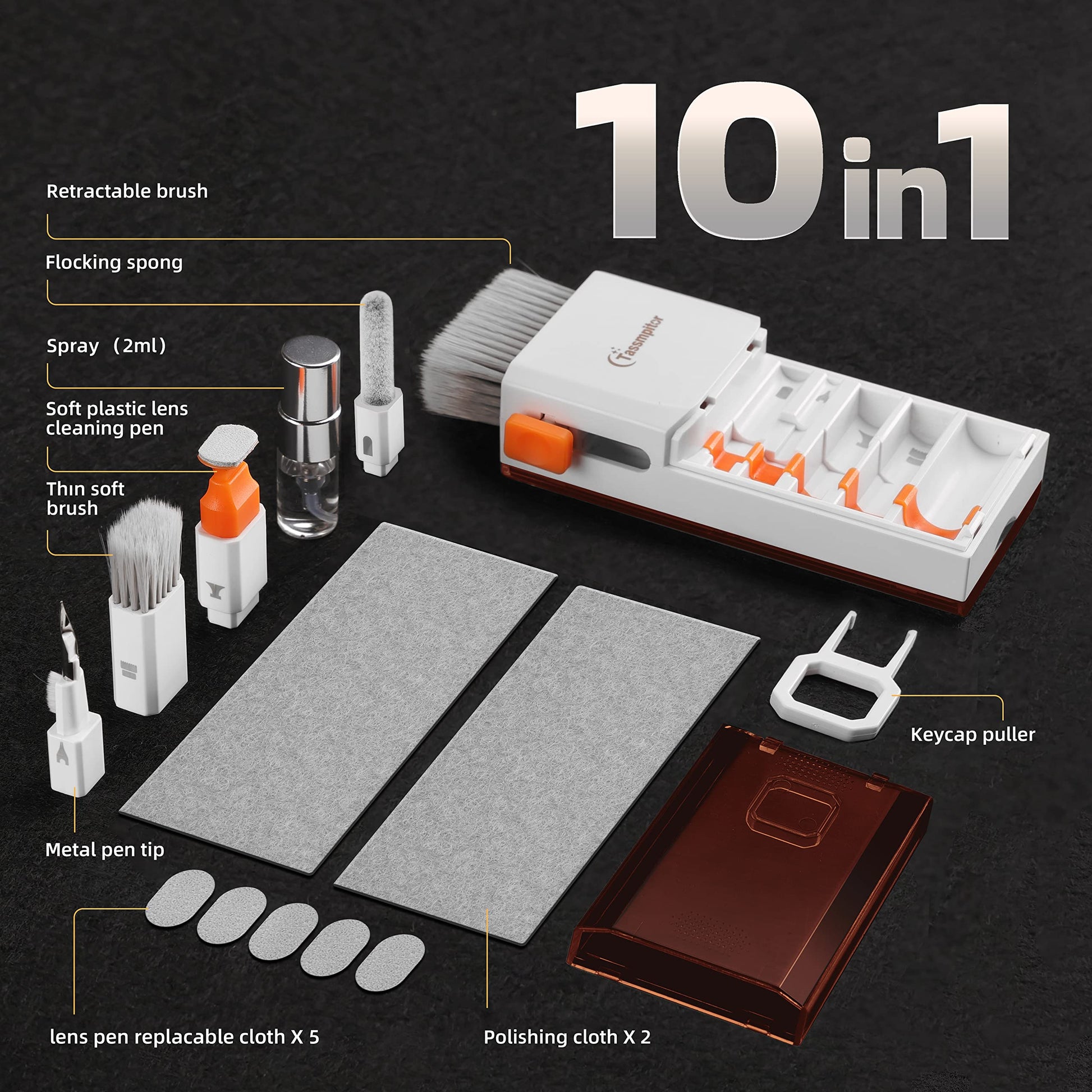 10in1

Retractable brush

Flocking spong

Spray （2ml）

Soft plastic lens cleaning pen

Thın soft brush

Tassmpitor

Keycap puller

Metal pen tip

lens pen replacable cloth X 5

Polishing cloth X 2